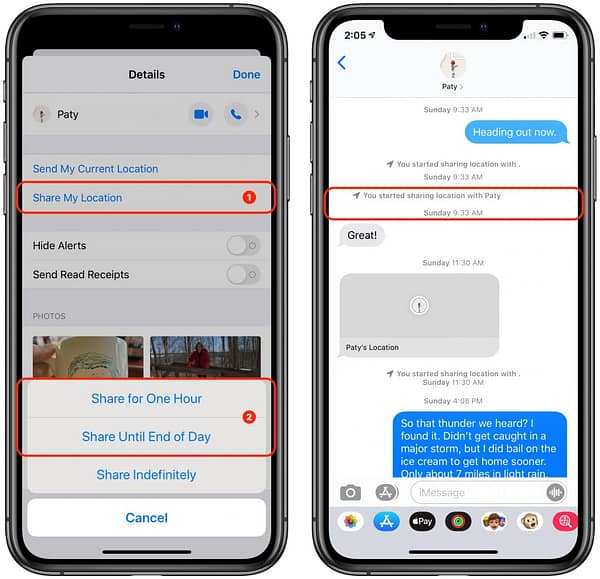 Details
Done

Paty

Send My Current Location

Share My Location
1

Hide Alerts

Send Read Receipts

PHOTOS

Share for One Hour
2
Share Until End of Day

Share Indefinitely

Cancel

2:05

Paty >

Sunday 9:33 AM

Heading out now.

You started sharing location with .
Sunday 9:33 AM

You started sharing location with Paty
Sunday 9:33 AM

Great!

Sunday 11:30 AM

Paty's Location

You started sharing location with .
Sunday 11:30 AM

Sunday 4:08 PM

So that thunder we heard? I found it. Didn't get caught in a major storm, but I did bail on the ice cream to get home sooner. Only about 7 miles in light rain.

iMessage

Pay